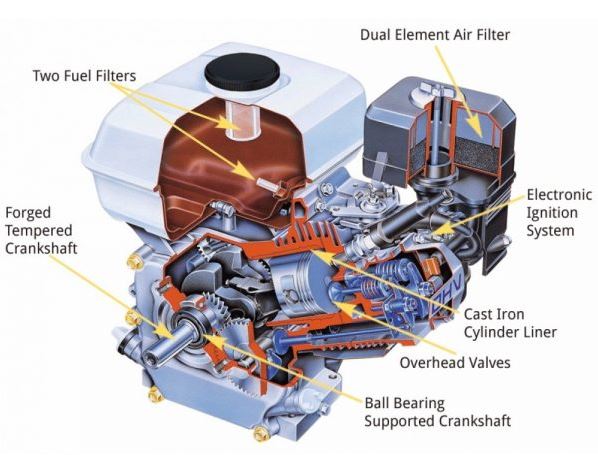 Dual Element Air Filter

Two Fuel Filters

Electronic Ignition System

Forged Tempered Crankshaft

OHV

Cast Iron Cylinder Liner

Overhead Valves

Ball Bearing Supported Crankshaft