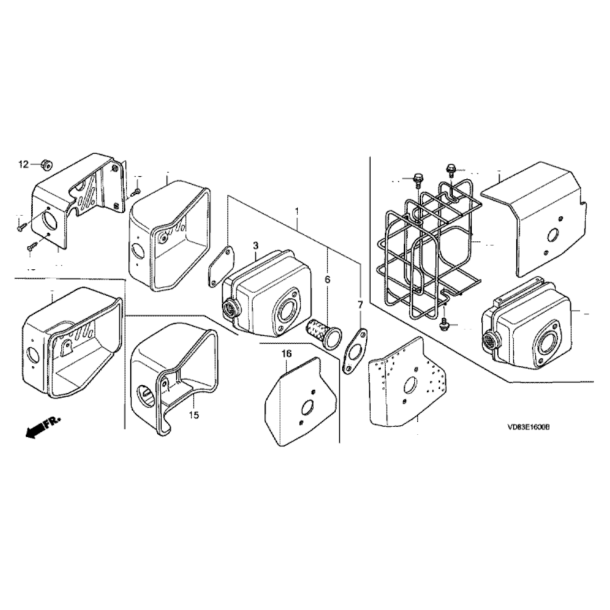 12
1
3
6
7
16
15
FR.
VD83E1600B