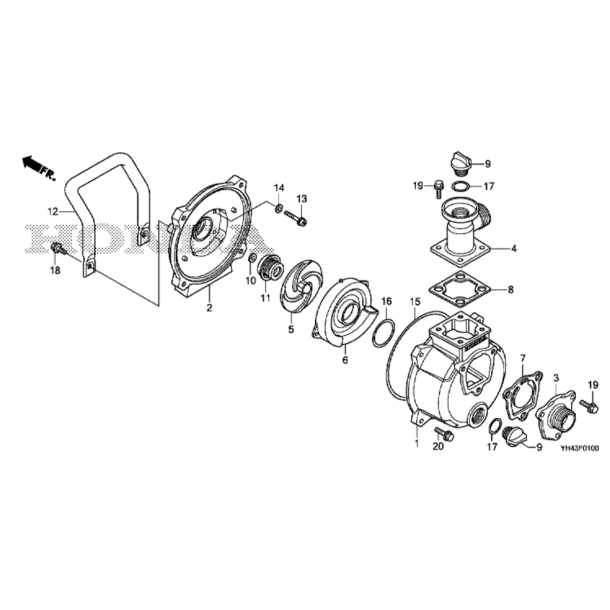 FR.

HONDA

12
18
2
14
13
10
11
5
6
16
15
9
19
17
4
8
7
3
19
1
20
17
9

YH43F0100