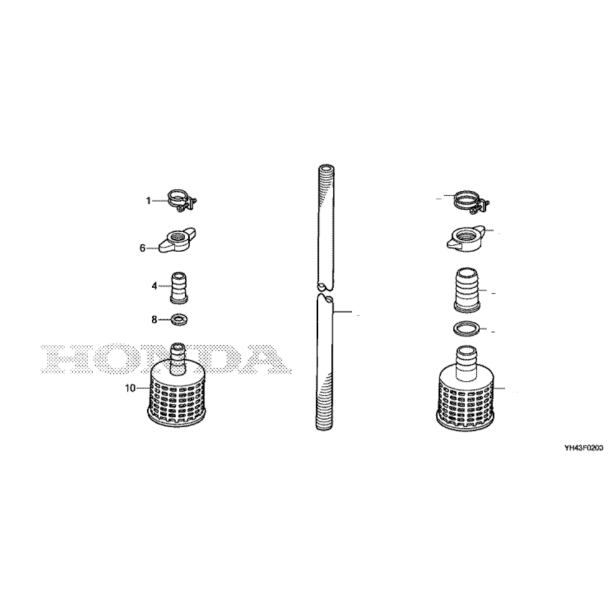 1
6
4
8
HONDA
10
YH43F0203